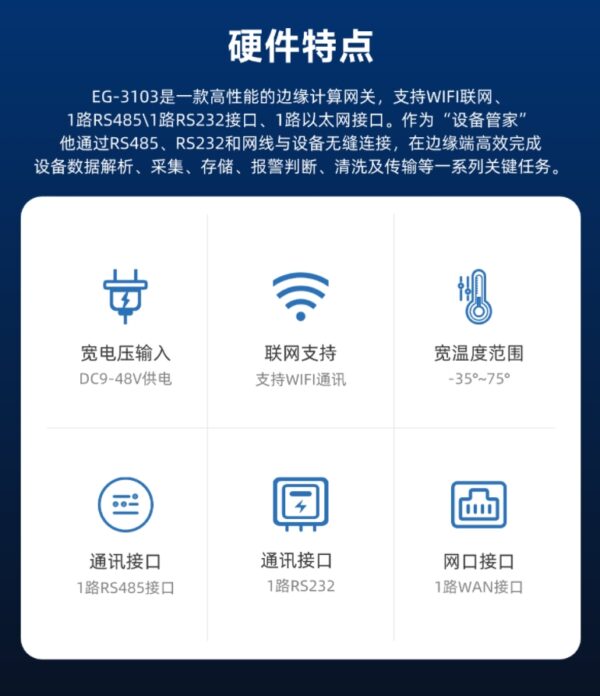 硬件特点

EG-3103是一款高性能的边缘计算网关，支持WIFI联网、1路RS485\1路RS232接口、1路以太网接口。作为“设备管家”他通过RS485、RS232和网线与设备无缝连接，在边缘端高效完成设备数据解析、采集、存储、报警判断、清洗及传输等一系列关键任务。

宽电压输入
DC9-48V供电

联网支持
支持WIFI通讯

宽温度范围
-35°~75°

通讯接口
1路RS485接口

通讯接口
1路RS232

网口接口
1路WAN接口